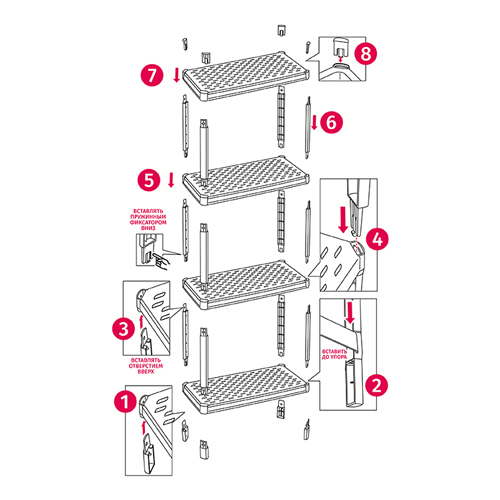 8

7

6

5

ВСТАВЛЯТЬ ПРУЖИННЫМ ФИКСАТОРОМ ВНИЗ

4

3

ВСТАВЛЯТЬ ОТВЕРСТИЕМ ВВЕРХ

ВСТАВИТЬ ДО УПОРА

2

1