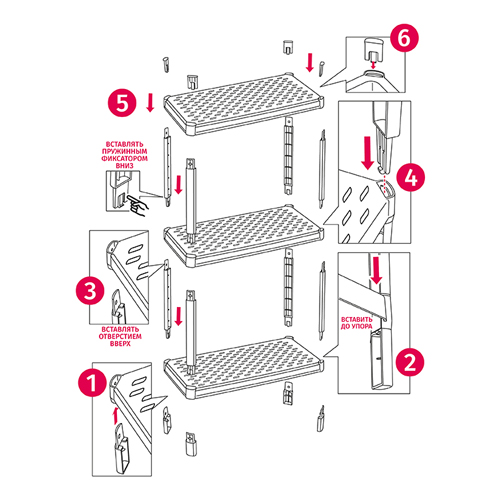 6

5

ВСТАВЛЯТЬ ПРУЖИННЫМ ФИКСАТОРОМ ВНИЗ

4

3

ВСТАВЛЯТЬ ОТВЕРСТИЕМ ВВЕРХ

ВСТАВИТЬ ДО УПОРА

2

1